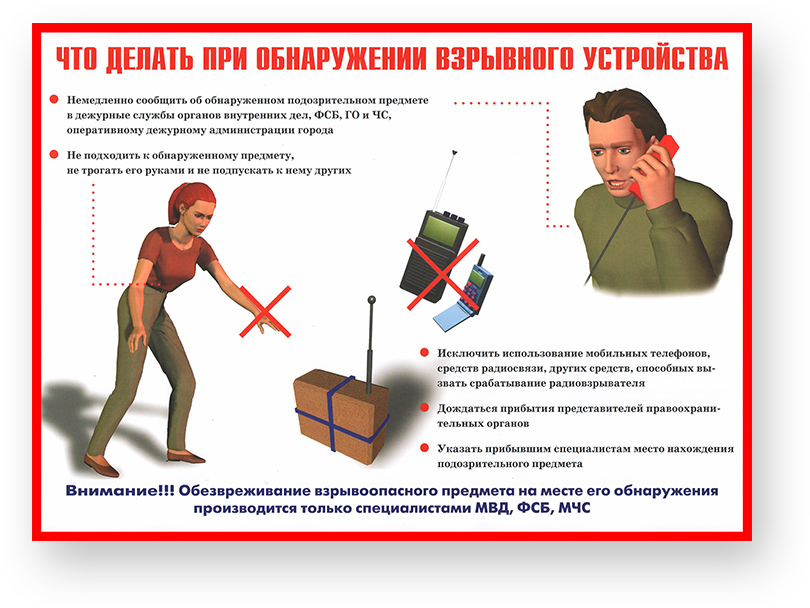 ЧТО ДЕЛАТЬ ПРИ ОБНАРУЖЕНИИ ВЗРЫВНОГО УСТРОЙСТВА

Немедленно сообщить об обнаруженном подозрительном предмете в дежурные службы органов внутренних дел, ФСБ, ГО и ЧС, оперативному дежурному администрации города

Не подходить к обнаруженному предмету, не трогать его руками и не подпускать к нему других

Исключить использование мобильных телефонов, средств радиосвязи, других средств, способных вызвать срабатывание радиовзрывателя

Дождаться прибытия представителей правоохранительных органов

Указать прибывшим специалистам место нахождения подозрительного предмета

Внимание!!! Обезвреживание взрывоопасного предмета на месте его обнаружения производится только специалистами МВД, ФСБ, МЧС